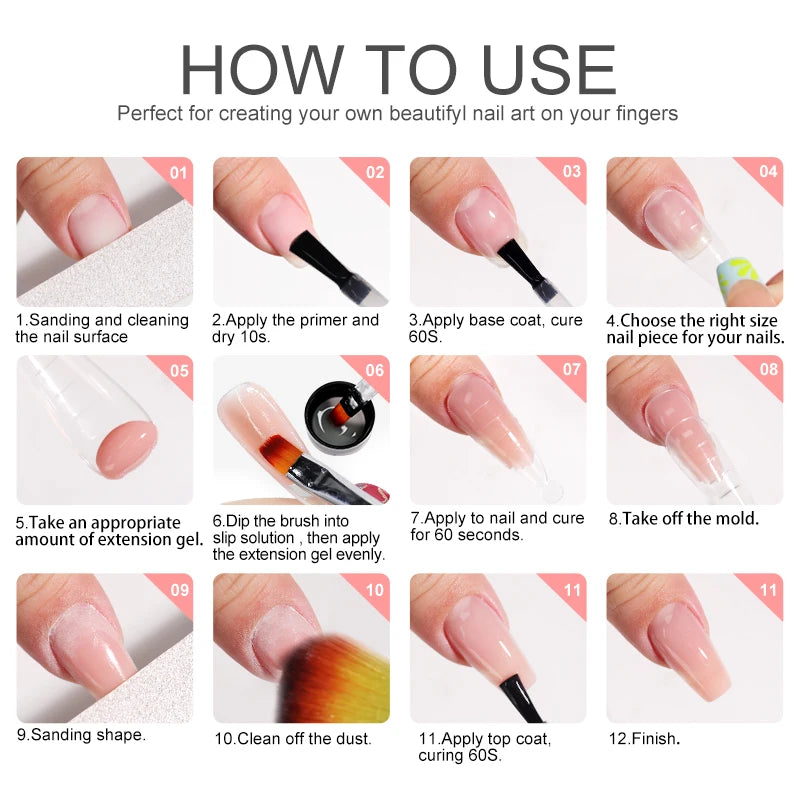 HOW TO USE

Perfect for creating your own beautifyl nail art on your fingers

01

1.Sanding and cleaning the nail surface

02

2.Apply the primer and dry 10s.

03

3.Apply base coat, cure 60S.

04

4.Choose the right size nail piece for your nails.

05

5.Take an appropriate amount of extension gel.

06

6.Dip the brush into slip solution , then apply the extension gel evenly.

07

7.Apply to nail and cure for 60 seconds.

08

8.Take off the mold.

09

9.Sanding shape.

10

10.Clean off the dust.

11

11.Apply top coat, curing 60S.

11

12.Finish.