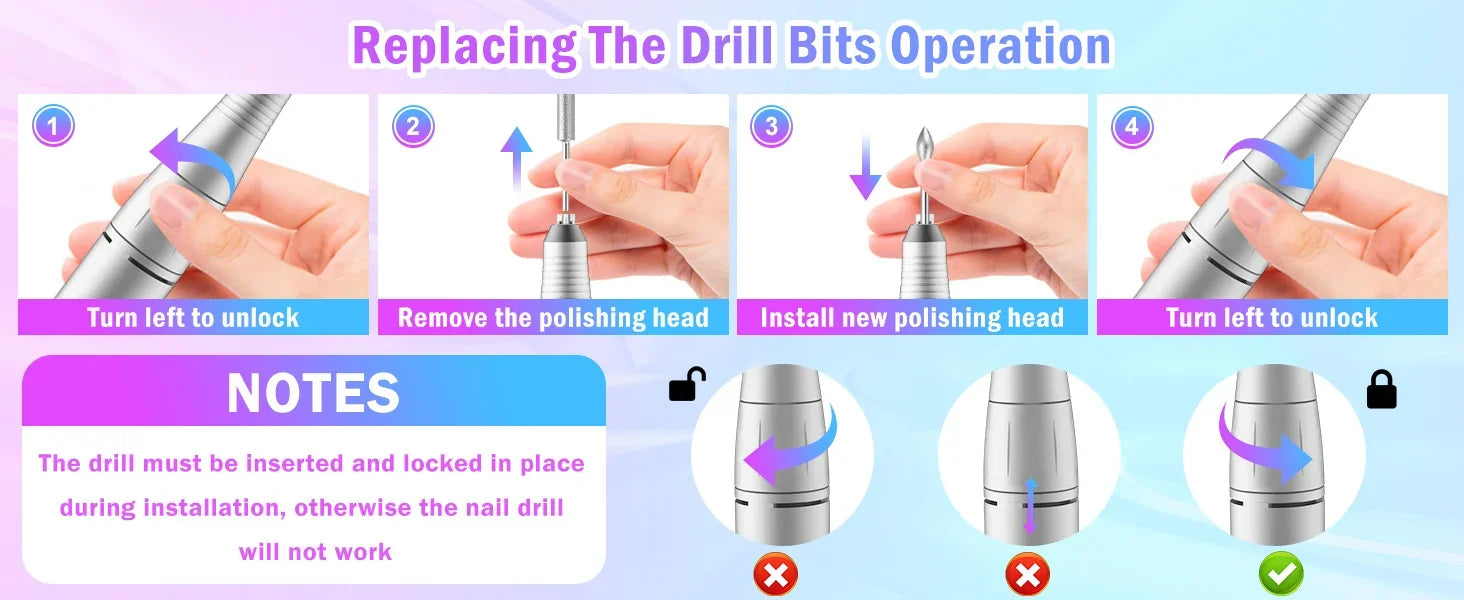 Replacing The Drill Bits Operation

1
Turn left to unlock

2
Remove the polishing head

3
Install new polishing head

4
Turn left to unlock

NOTES

The drill must be inserted and locked in place during installation, otherwise the nail drill will not work